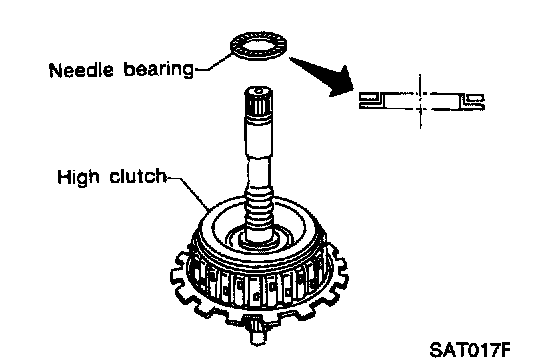 Needle bearing

High clutch

SAT017F