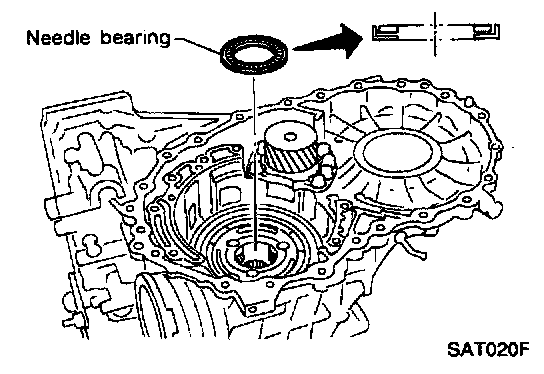 Needle bearing

SAT020F