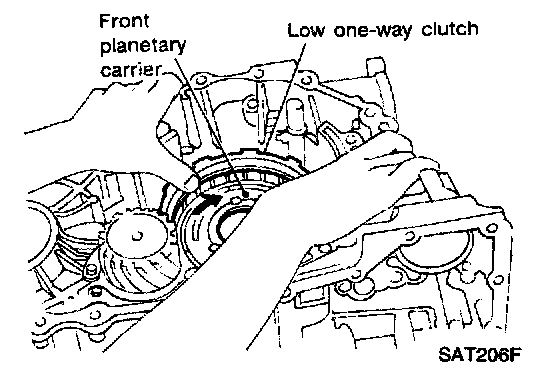 Front planetary carrier

Low one-way clutch

SAT206F