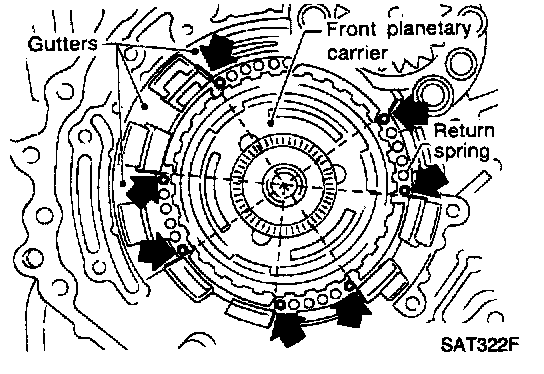 Gutters

Front planetary carrier

Return spring

SAT322F