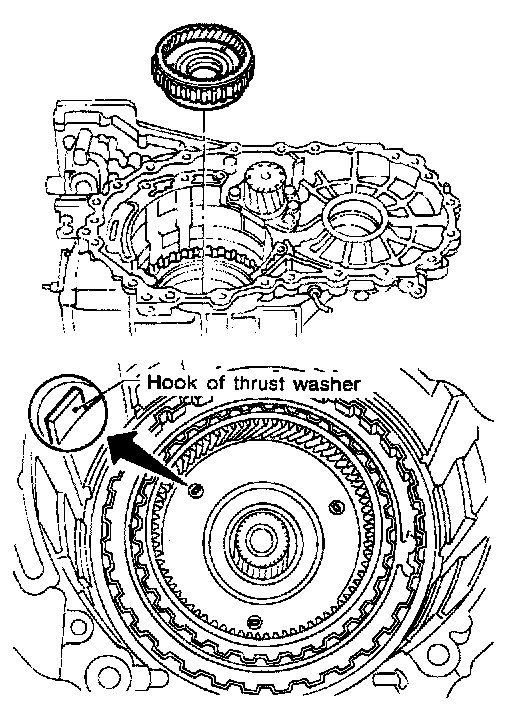 Hook of thrust washer