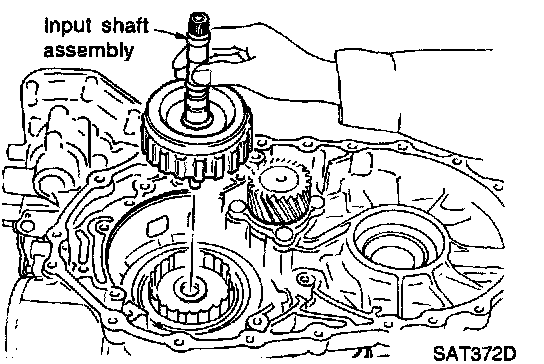 Input shaft assembly

SAT372D