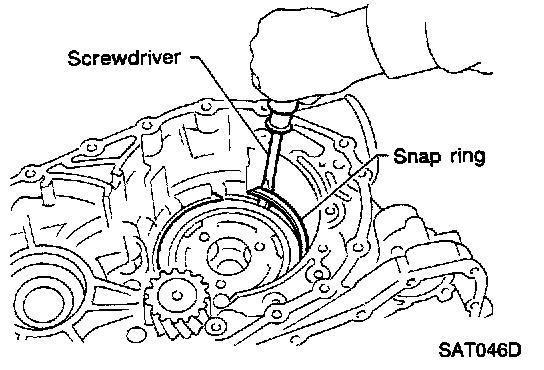 Screwdriver

Snap ring

SAT046D