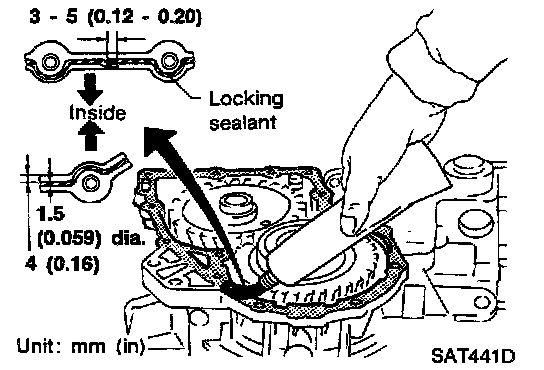 3 - 5 (0.12 - 0.20)

Locking sealant

Inside

1.5 (0.059) dia.

4 (0.16)

Unit: mm (in)

SAT441D