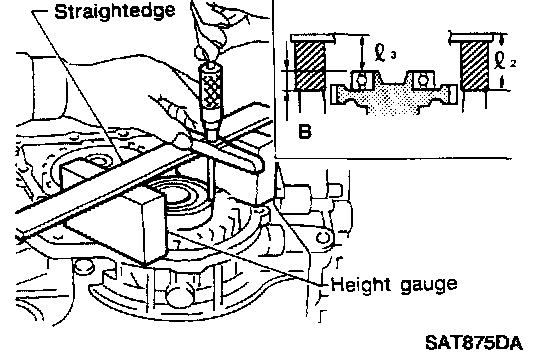 Straightedge

$\ell_3$

$\ell_2$

B

Height gauge

SAT875DA