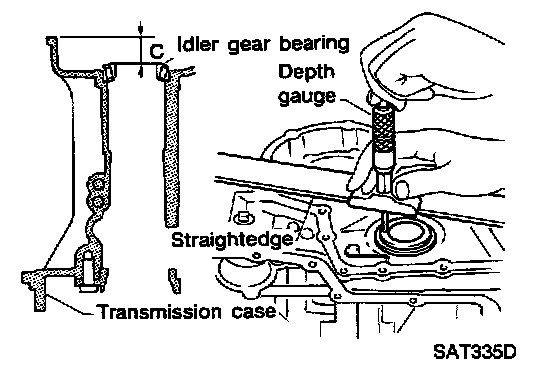 C

Idler gear bearing

Depth gauge

Straightedge

Transmission case

SAT335D