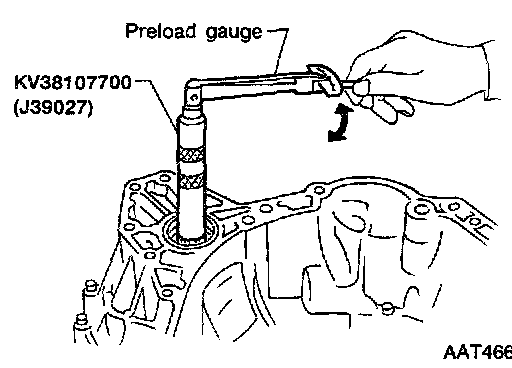 Preload gauge

KV38107700
(J39027)

AAT466