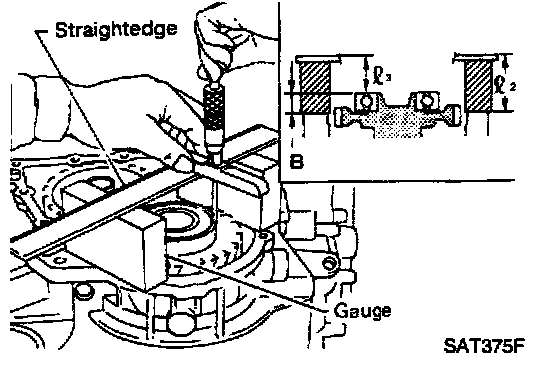 Straightedge

$\ell_3$

$\ell_2$

B

Gauge

SAT375F