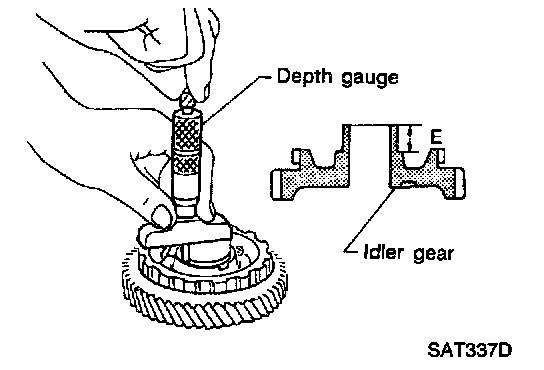 Depth gauge

E

Idler gear

SAT337D