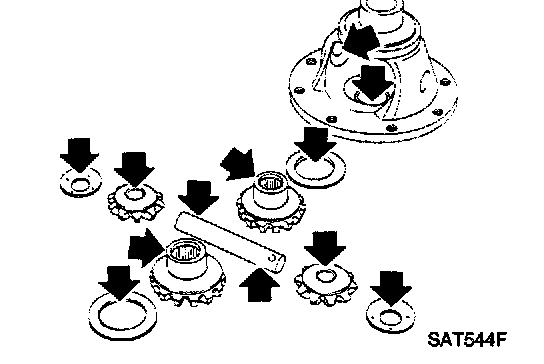 SAT544F