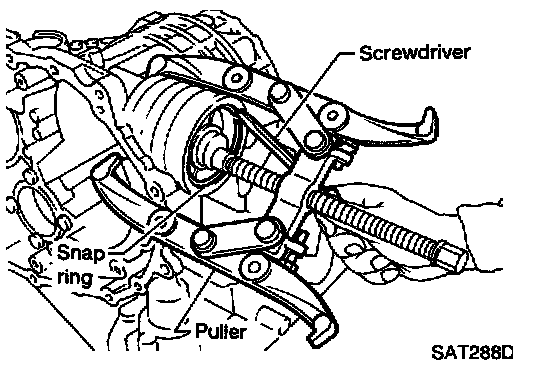 Screwdriver

Snap ring

Puller

SAT288D