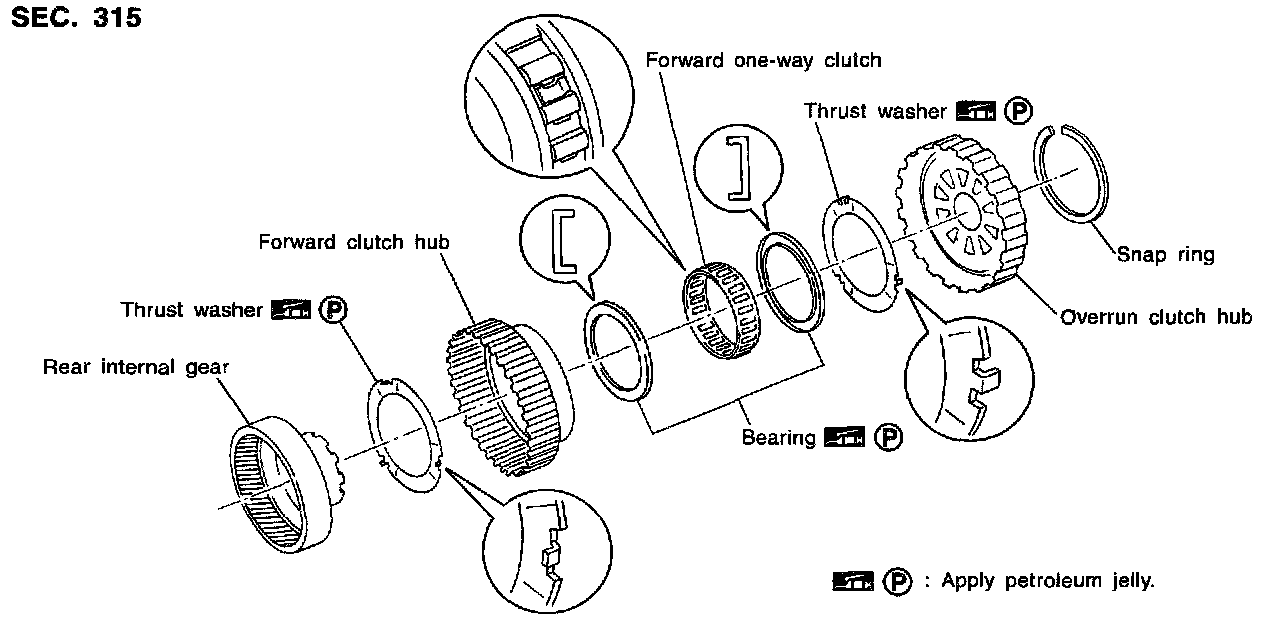 SEC. 315

Forward one-way clutch

Thrust washer Ⓟ

Forward clutch hub

Snap ring

Thrust washer Ⓟ

Overrun clutch hub

Rear internal gear

Bearing Ⓟ

Ⓟ : Apply petroleum jelly.