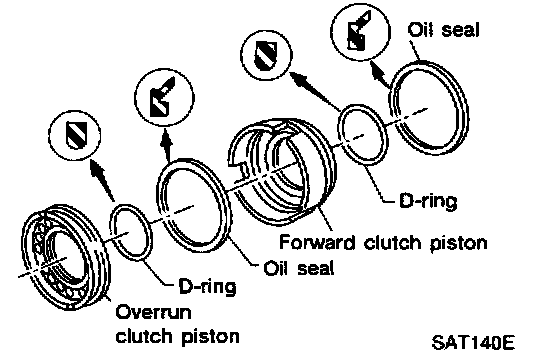 Oil seal

D-ring

Forward clutch piston

Oil seal

D-ring

Overrun clutch piston

SAT140E