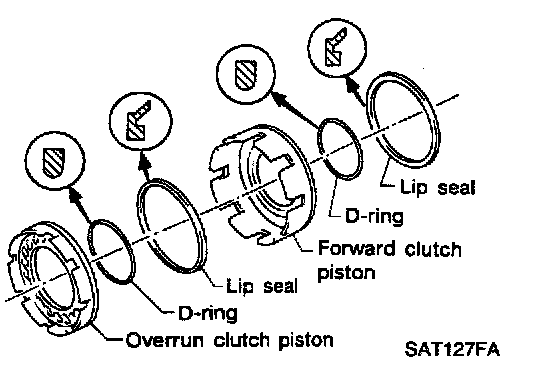 Lip seal

D-ring

Forward clutch piston

Lip seal

D-ring

Overrun clutch piston

SAT127FA