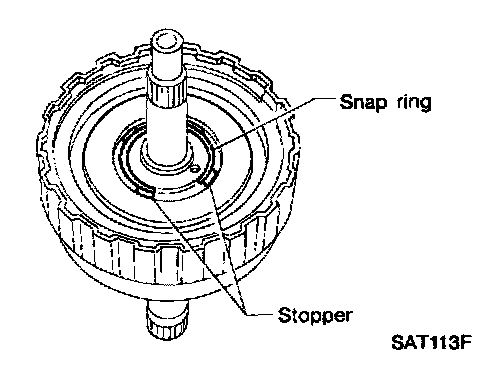 Snap ring

Stopper

SAT113F