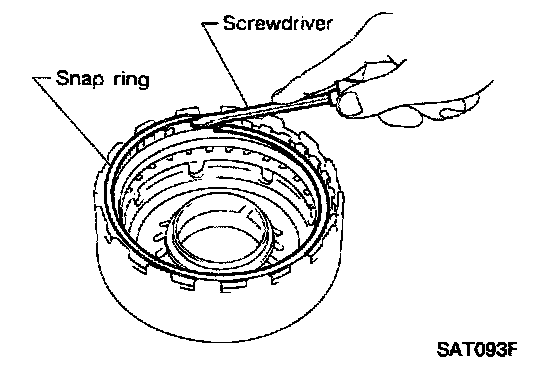 Screwdriver
Snap ring
SAT093F