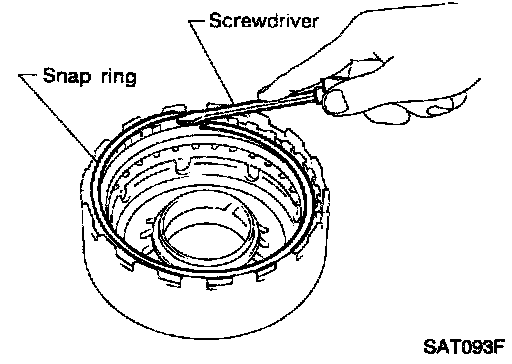 Screwdriver

Snap ring

SAT093F