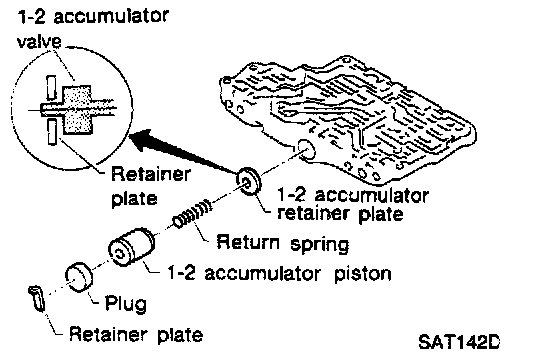 1-2 accumulator valve

Retainer plate

1-2 accumulator retainer plate

Return spring

1-2 accumulator piston

Plug

Retainer plate

SAT142D