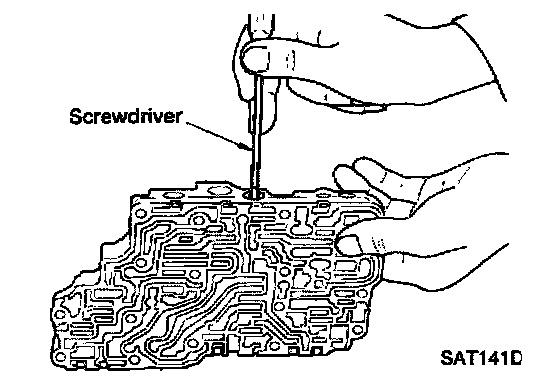 Screwdriver

SAT141D