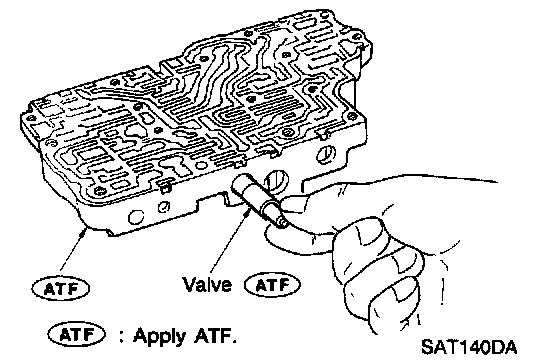 ATF

Valve ATF

ATF : Apply ATF.

SAT140DA