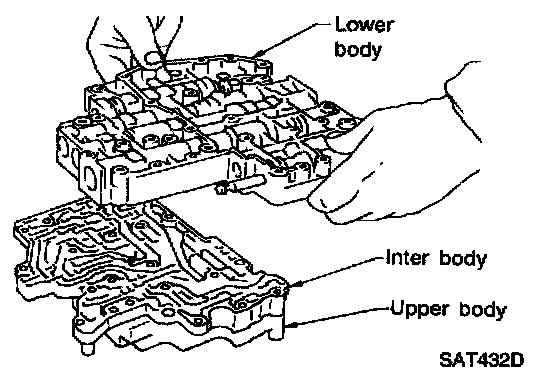 Lower body

Inter body

Upper body

SAT432D