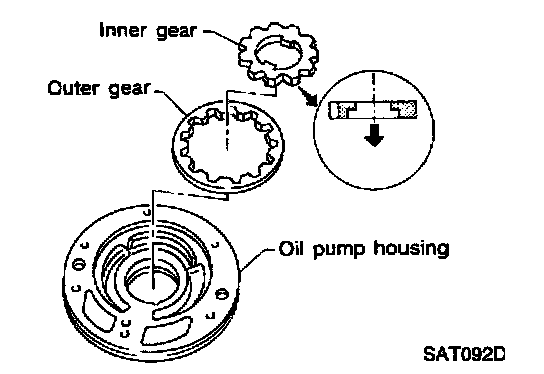 Inner gear
Outer gear
Oil pump housing
SAT092D