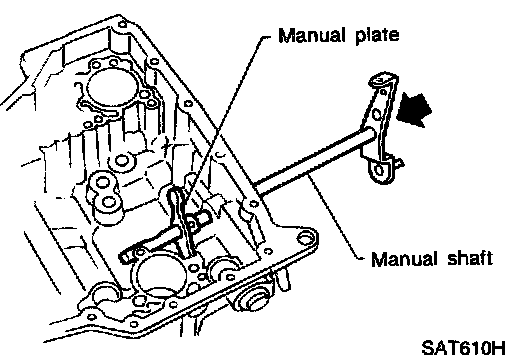 Manual plate

Manual shaft

SAT610H