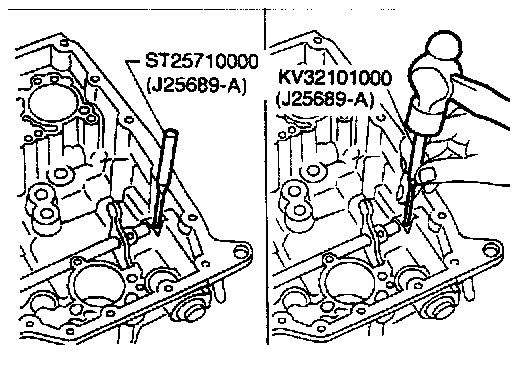 ST25710000
(J25689-A)

KV32101000
(J25689-A)