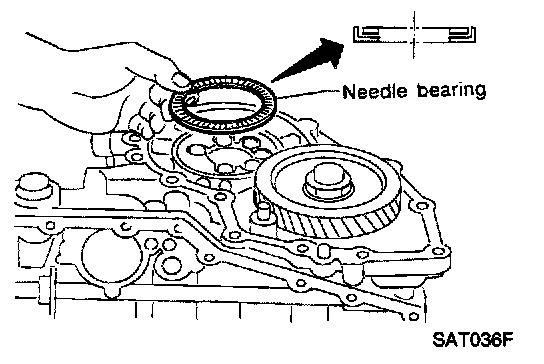 Needle bearing

SAT036F