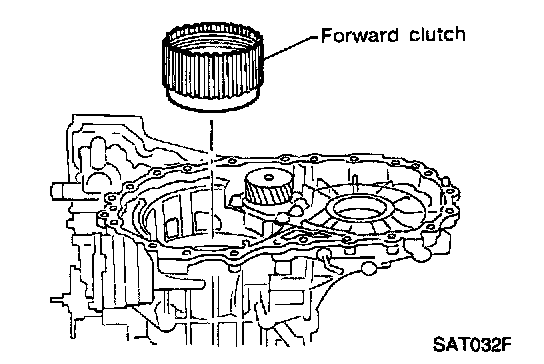 Forward clutch

SAT032F