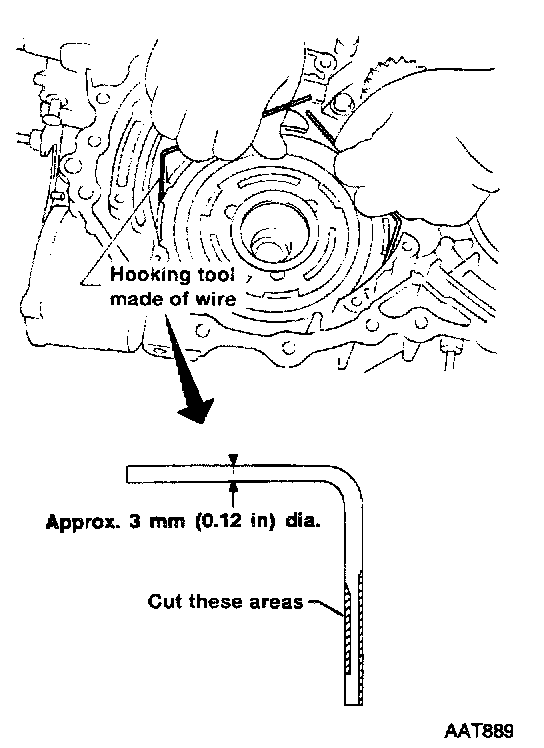 Hooking tool made of wire

Approx. 3 mm (0.12 in) dia.

Cut these areas

AAT889