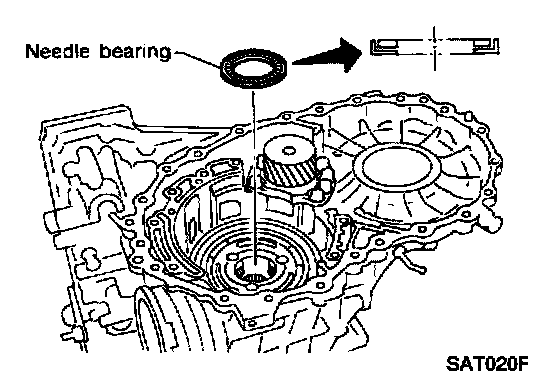 Needle bearing

SAT020F