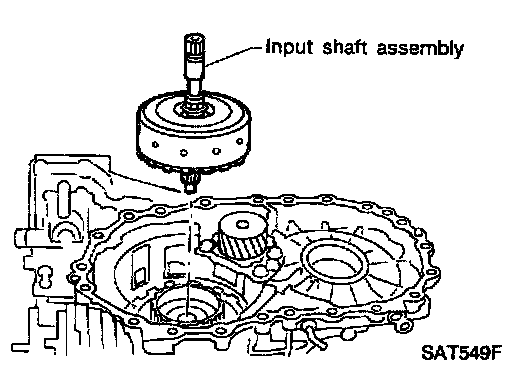 Input shaft assembly

SAT549F