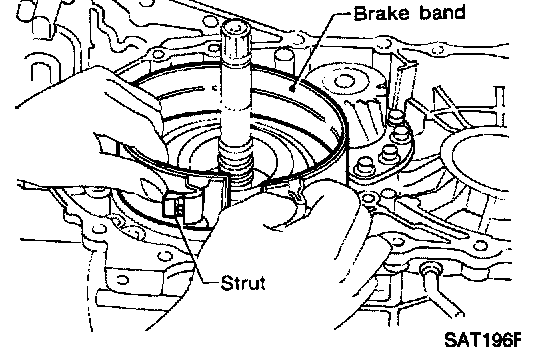 Brake band

Strut

SAT196F