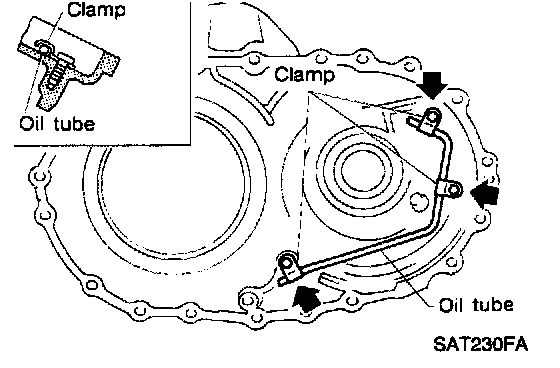 Clamp
Oil tube
Clamp
Oil tube
SAT230FA