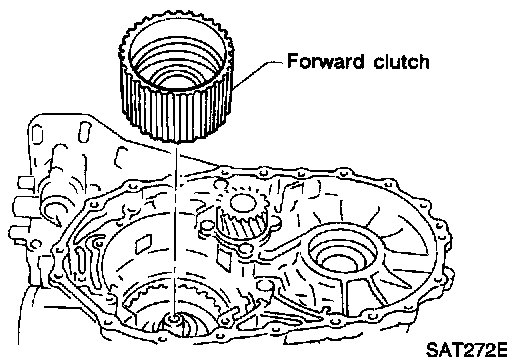 Forward clutch

SAT272E