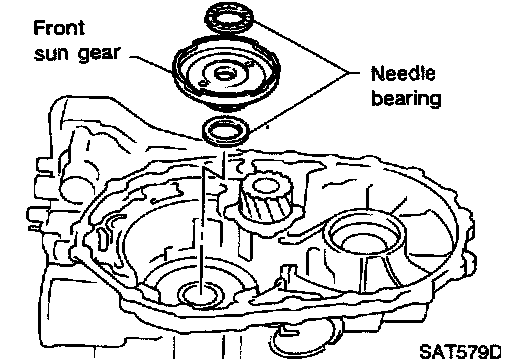 Front sun gear

Needle bearing

SAT579D