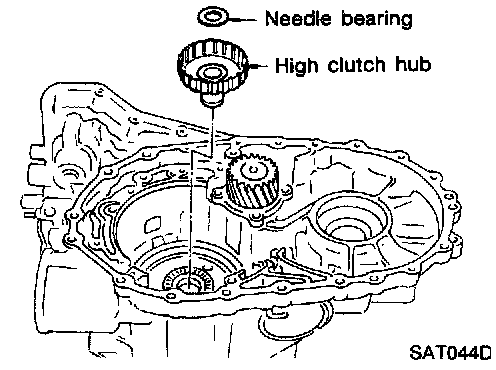 Needle bearing
High clutch hub
SAT044D