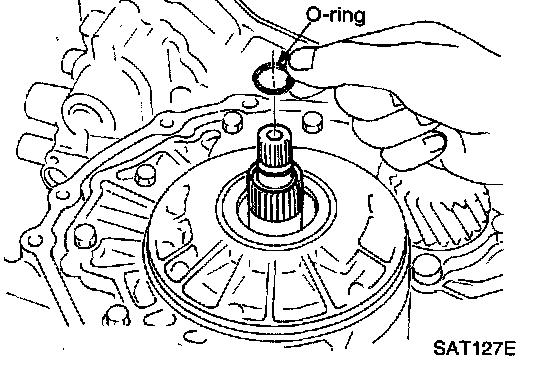 O-ring

SAT127E