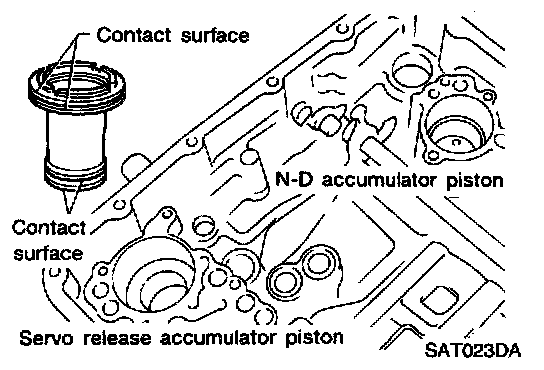 Contact surface

N-D accumulator piston

Contact surface

Servo release accumulator piston

SAT023DA