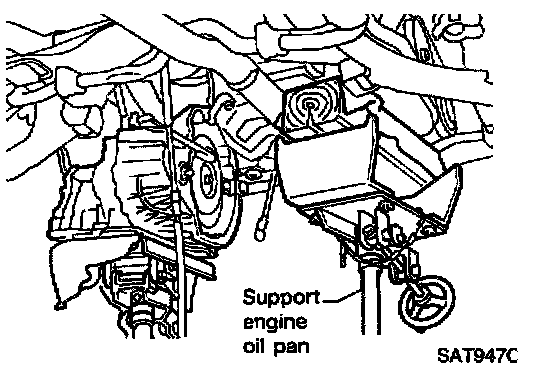 Support engine oil pan

SAT947C