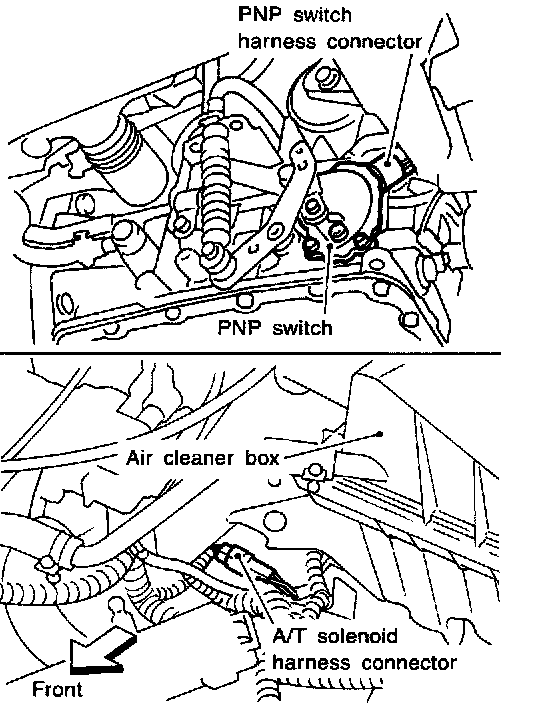 PNP switch harness connector

PNP switch

Air cleaner box

A/T solenoid harness connector

Front