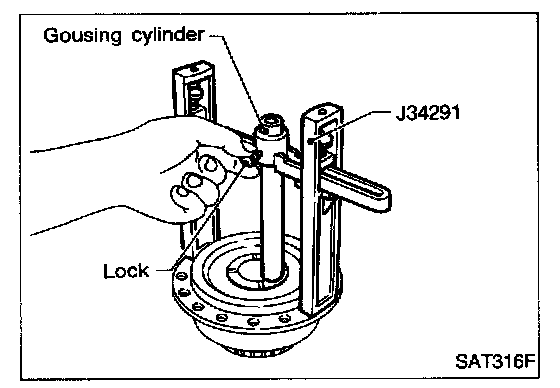 Gousing cylinder
J34291
Lock
SAT316F