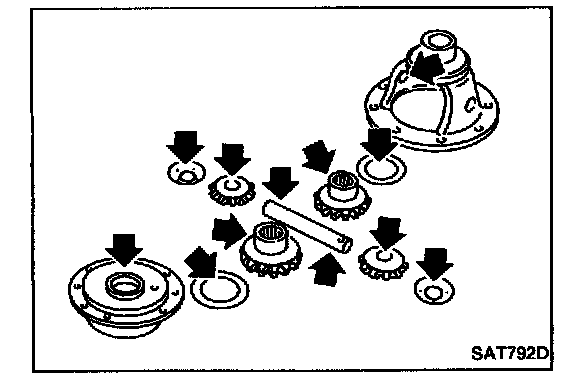 SAT792D