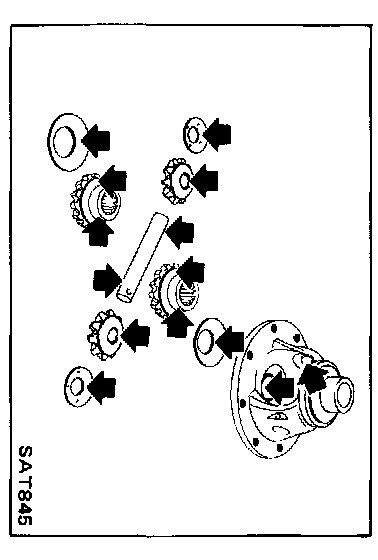 SAT845