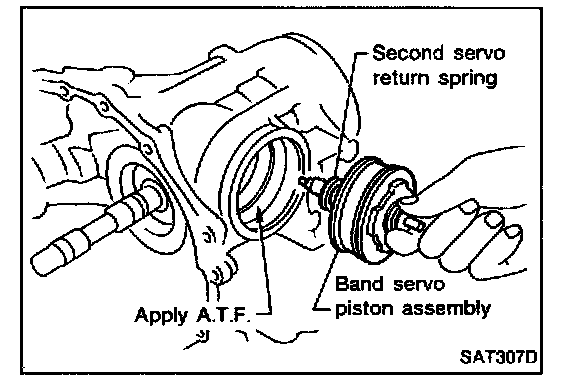 Second servo return spring

Band servo piston assembly

Apply A.T.F.

SAT307D