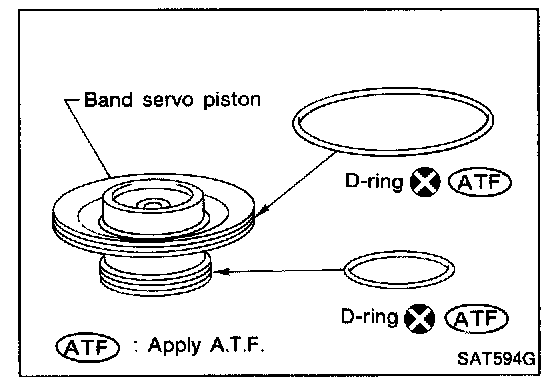 Band servo piston

D-ring ATF

D-ring ATF

ATF : Apply A.T.F.

SAT594G