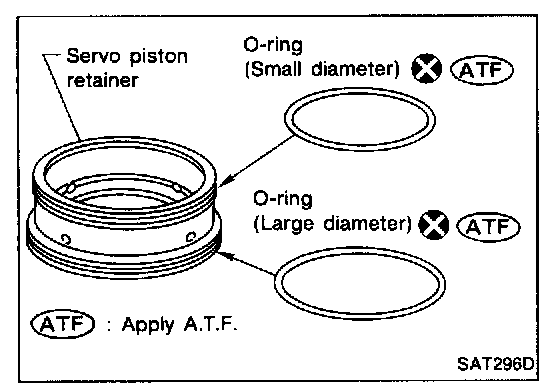 Servo piston retainer

O-ring (Small diameter) ATF

O-ring (Large diameter) ATF

ATF : Apply A.T.F.

SAT296D