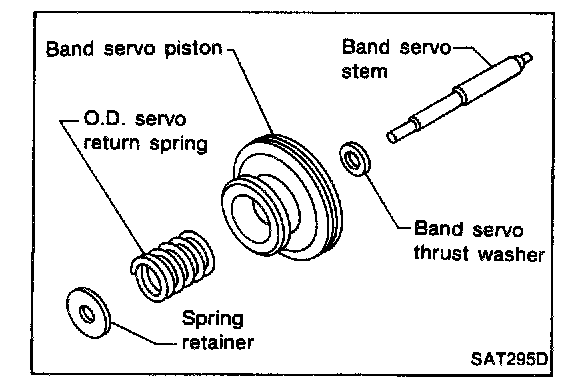 Band servo piston

Band servo stem

O.D. servo return spring

Band servo thrust washer

Spring retainer

SAT295D