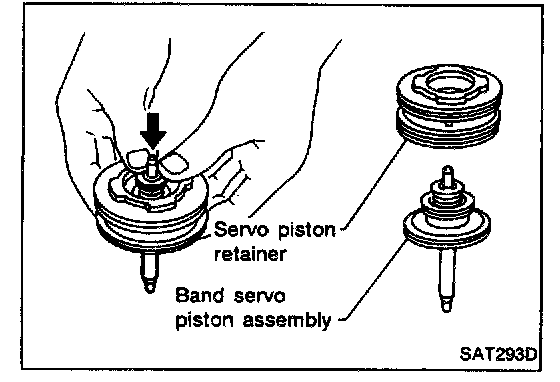 Servo piston retainer

Band servo piston assembly

SAT293D